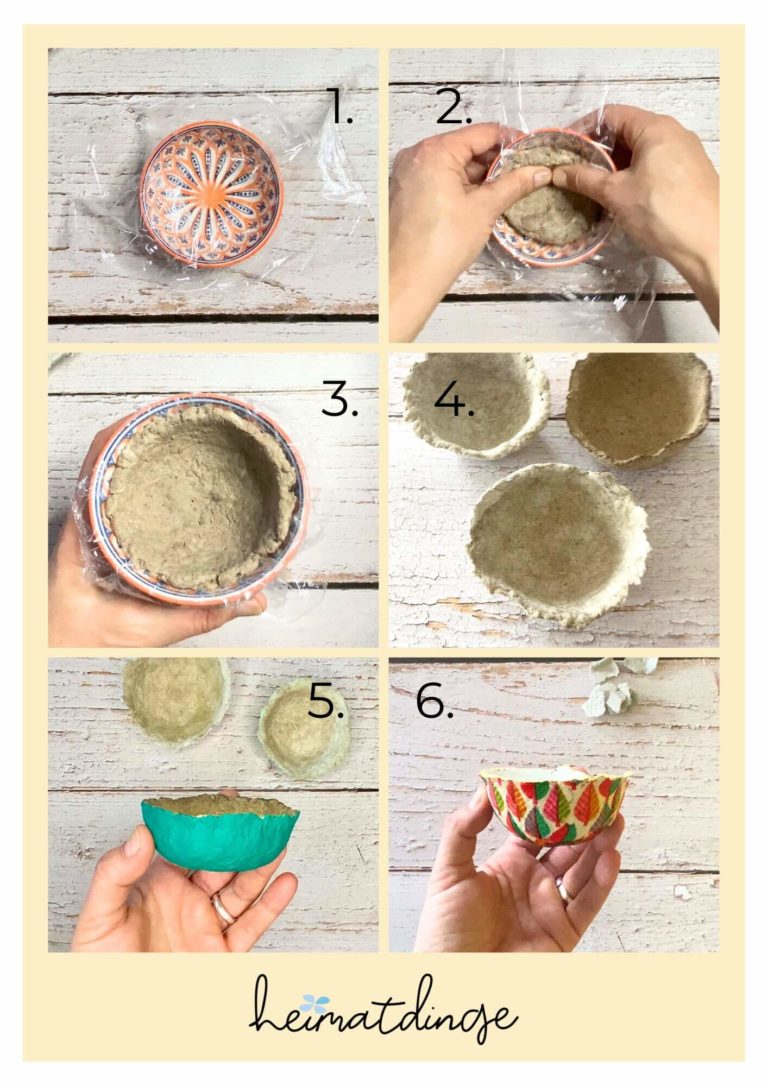 1.

2.

3.

4.

5.

6.

heimatdinge