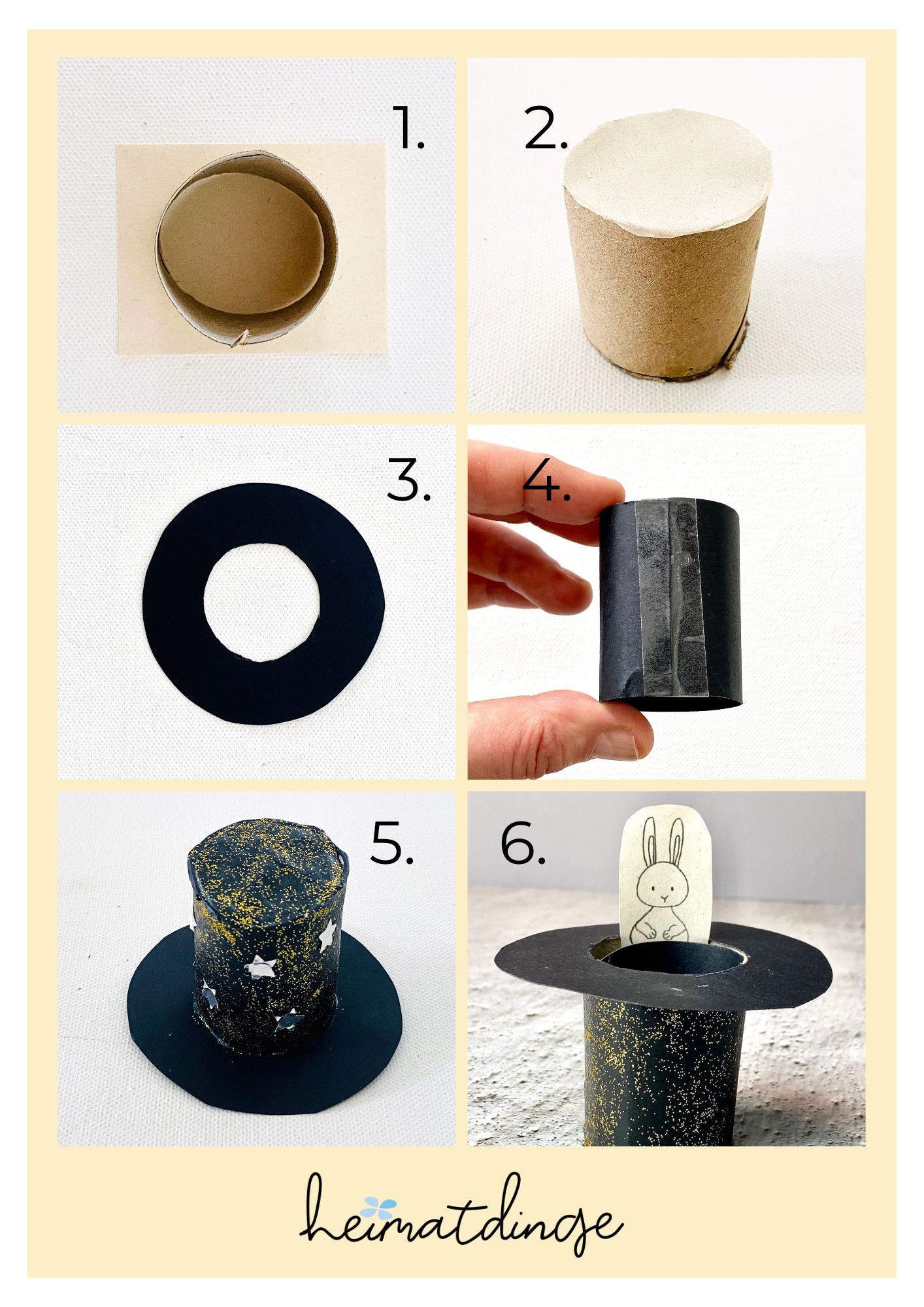 1.

2.

3.

4.

5.

6.

heimatdinge